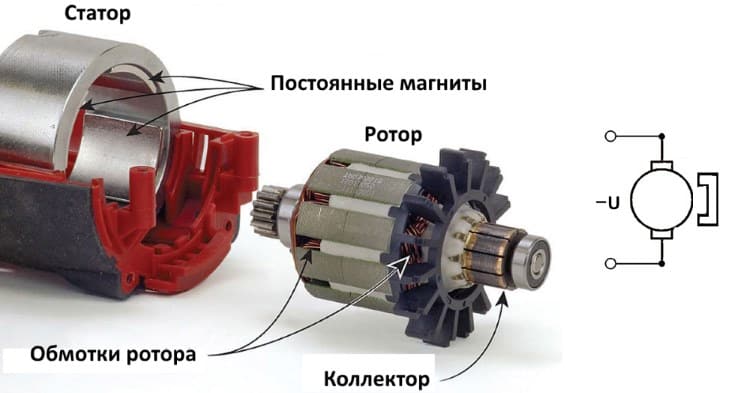 Статор

Постоянные магниты

Ротор

−U

Обмотки ротора

Коллектор