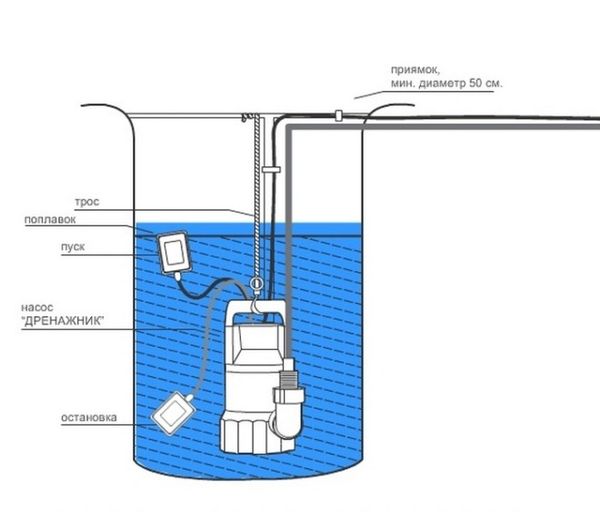 приямок,
мин. диаметр 50 см.

трос

поплавок

пуск

насос
"ДРЕНАЖНИК"

остановка