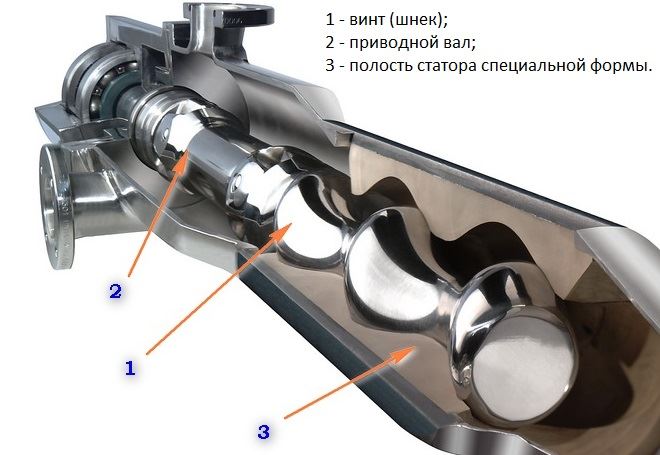 1 - винт (шнек);
2 - приводной вал;
3 - полость статора специальной формы.

2

1

3