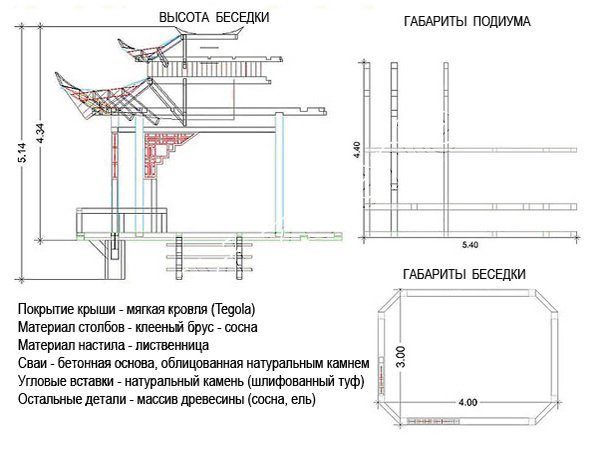 ВЫСОТА БЕСЕДКИ

5.14

4.34

ГАБАРИТЫ ПОДИУМА

4.40

5.40

ГАБАРИТЫ БЕСЕДКИ

3.00

4.00

Покрытие крыши - мягкая кровля (Tegola)
Материал столбов - клееный брус - сосна
Материал настила - лиственница
Сваи - бетонная основа, облицованная натуральным камнем
Угловые вставки - натуральный камень (шлифованный туф)
Остальные детали - массив древесины (сосна, ель)