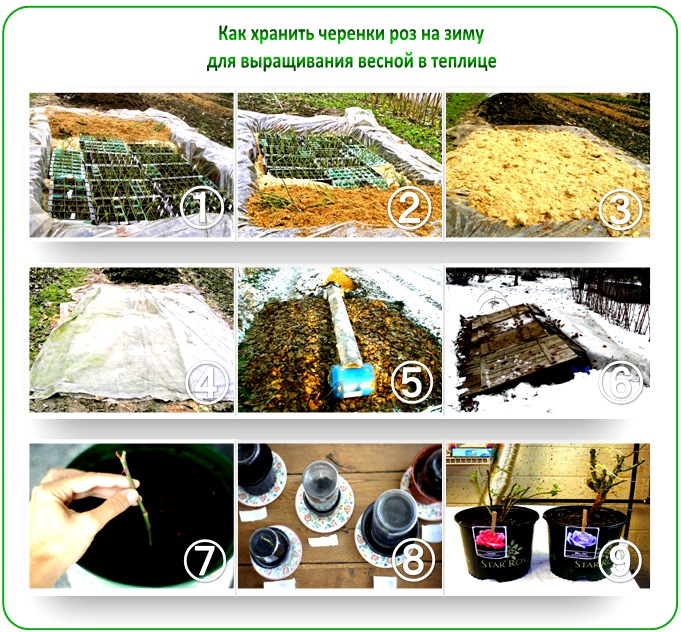 Как хранить черенки роз на зиму
для выращивания весной в теплице

1
2
3
4
5
6
7
8
9

STAR ROS
STAR