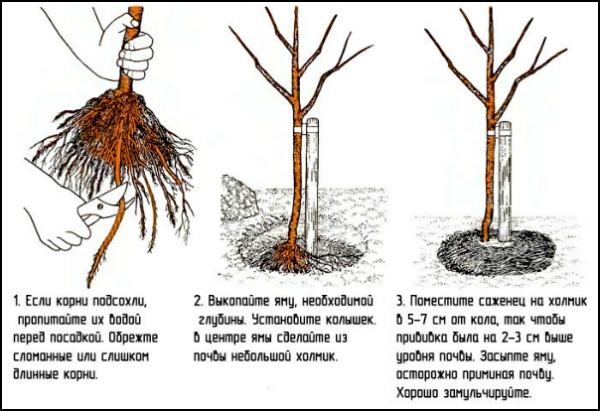 1. Если корни подсохли, пропитайте их водой перед посадкой. Обрежте сломанные или слишком длинные корни.

2. Выкопайте яму, необходимой глубины. Установите колышек. В центре ямы сделайте из почвы небольшой холмик.

3. Поместите саженец на холмик в 5–7 см от кола, так чтобы прививка была на 2–3 см выше уровня почвы. Засыпте яму, осторожно приминая почву. Хорошо замульчируйте.