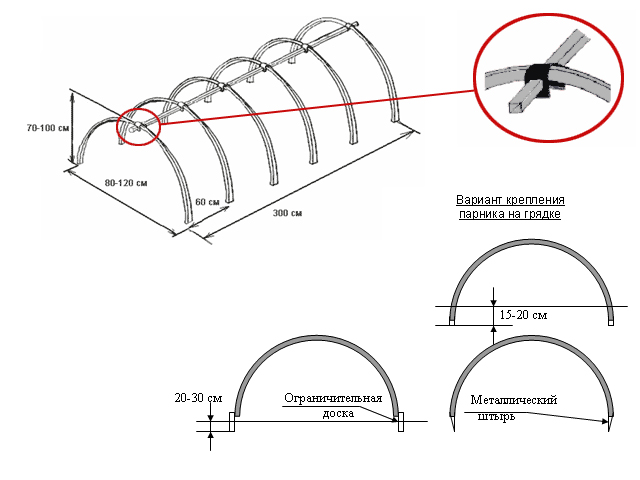 70-100 см

80-120 см

60 см

300 см

Вариант крепления парника на грядке

15-20 см

20-30 см

Ограничительная доска

Металлический штырь