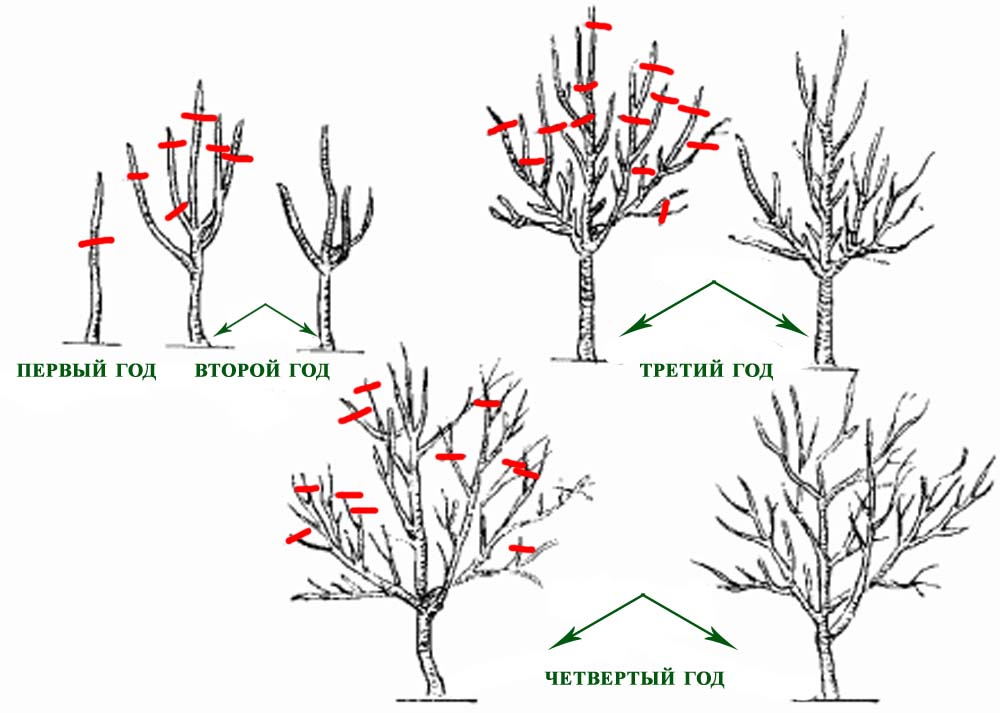 ПЕРВЫЙ ГОД
ВТОРОЙ ГОД
ТРЕТИЙ ГОД
ЧЕТВЕРТЫЙ ГОД