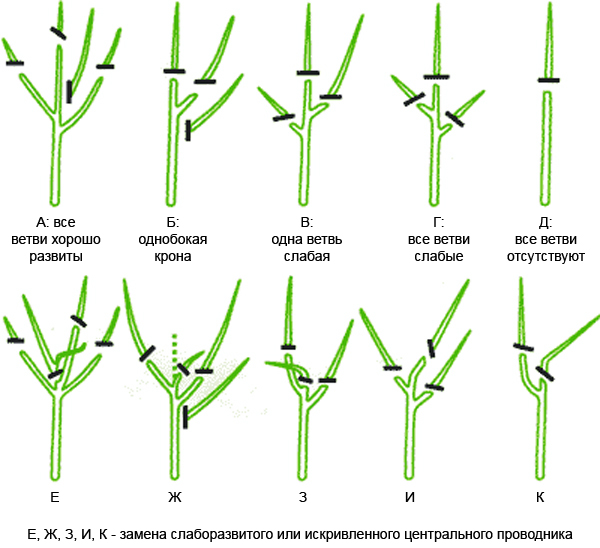 А: все ветви хорошо развиты

Б: однобокая крона

В: одна ветвь слабая

Г: все ветви слабые

Д: все ветви отсутствуют

Е

Ж

З

И

К

Е, Ж, З, И, К - замена слаборазвитого или искривленного центрального проводника